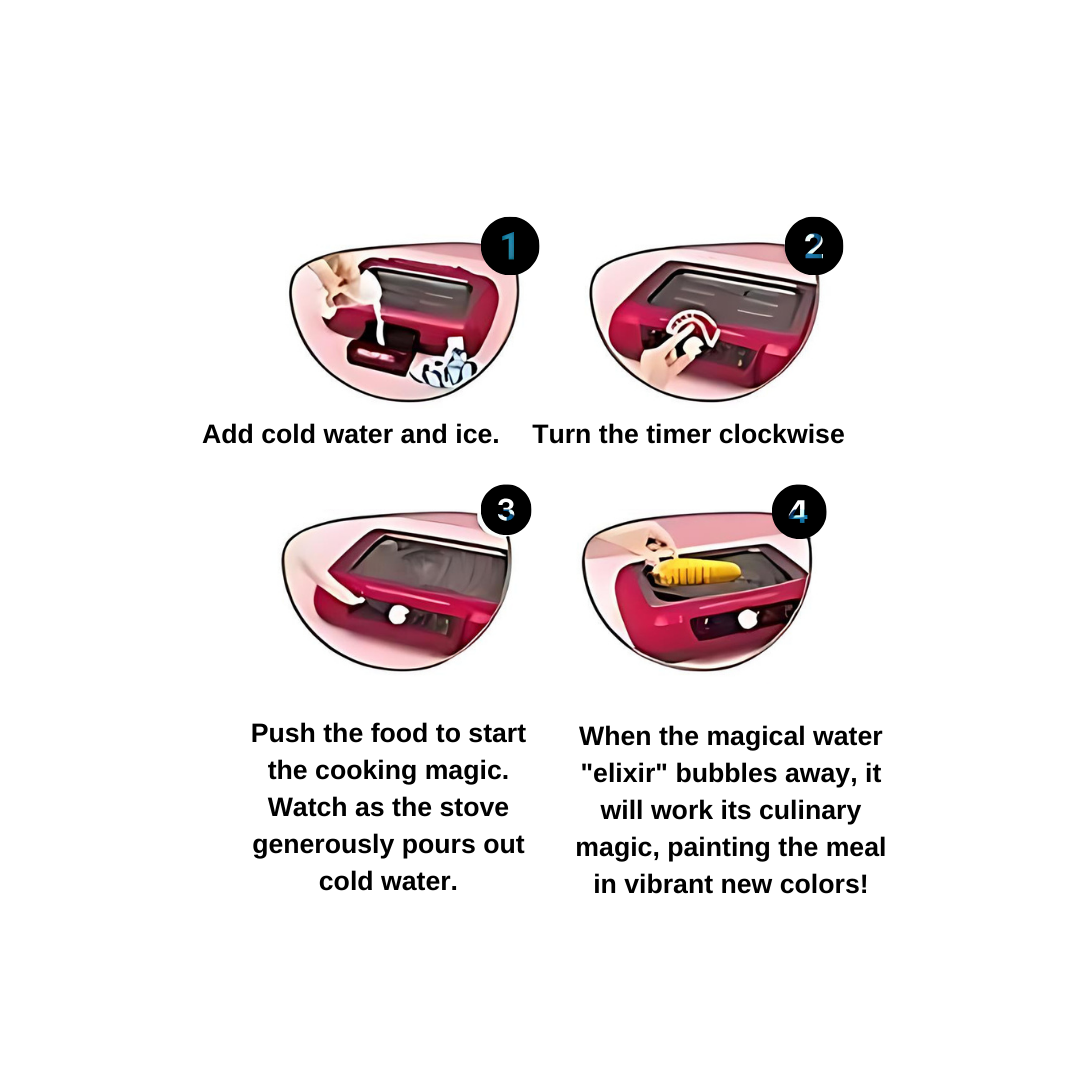 1

Add cold water and ice.

2

Turn the timer clockwise

3

Push the food to start the cooking magic. Watch as the stove generously pours out cold water.

4

When the magical water "elixir" bubbles away, it will work its culinary magic, painting the meal in vibrant new colors!